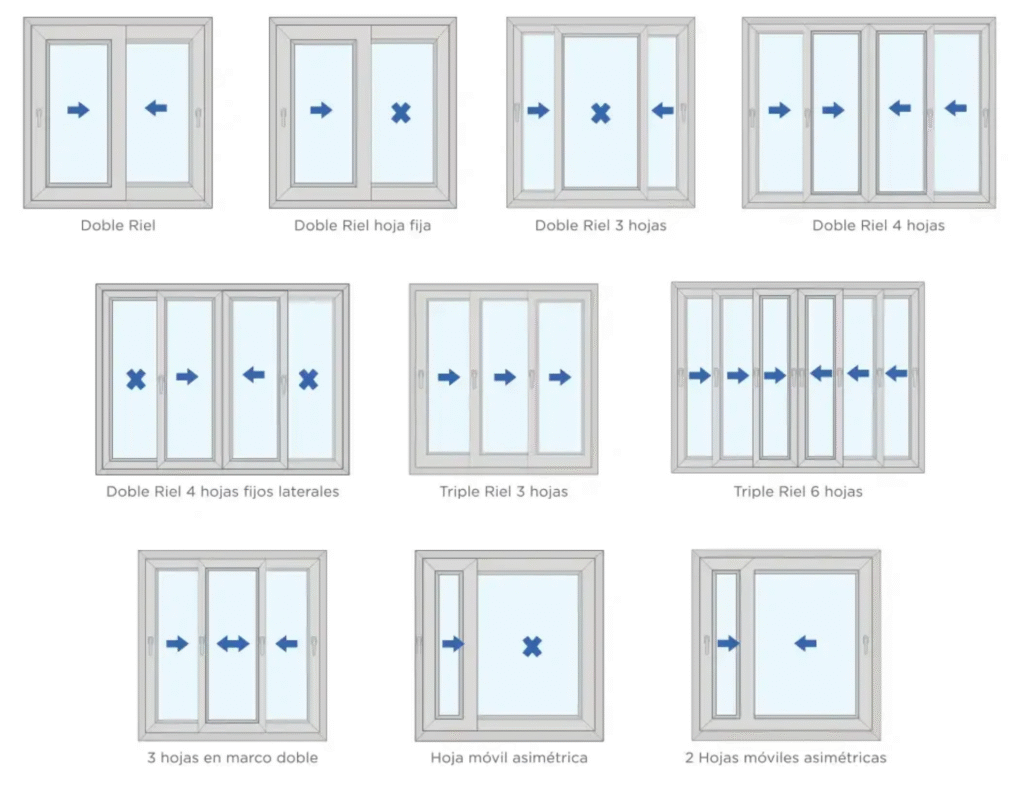 Doble Riel

Doble Riel hoja fija

Doble Riel 3 hojas

Doble Riel 4 hojas

Doble Riel 4 hojas fijos laterales

Triple Riel 3 hojas

Triple Riel 6 hojas

3 hojas en marco doble

Hoja móvil asimétrica

2 Hojas móviles asimétricas