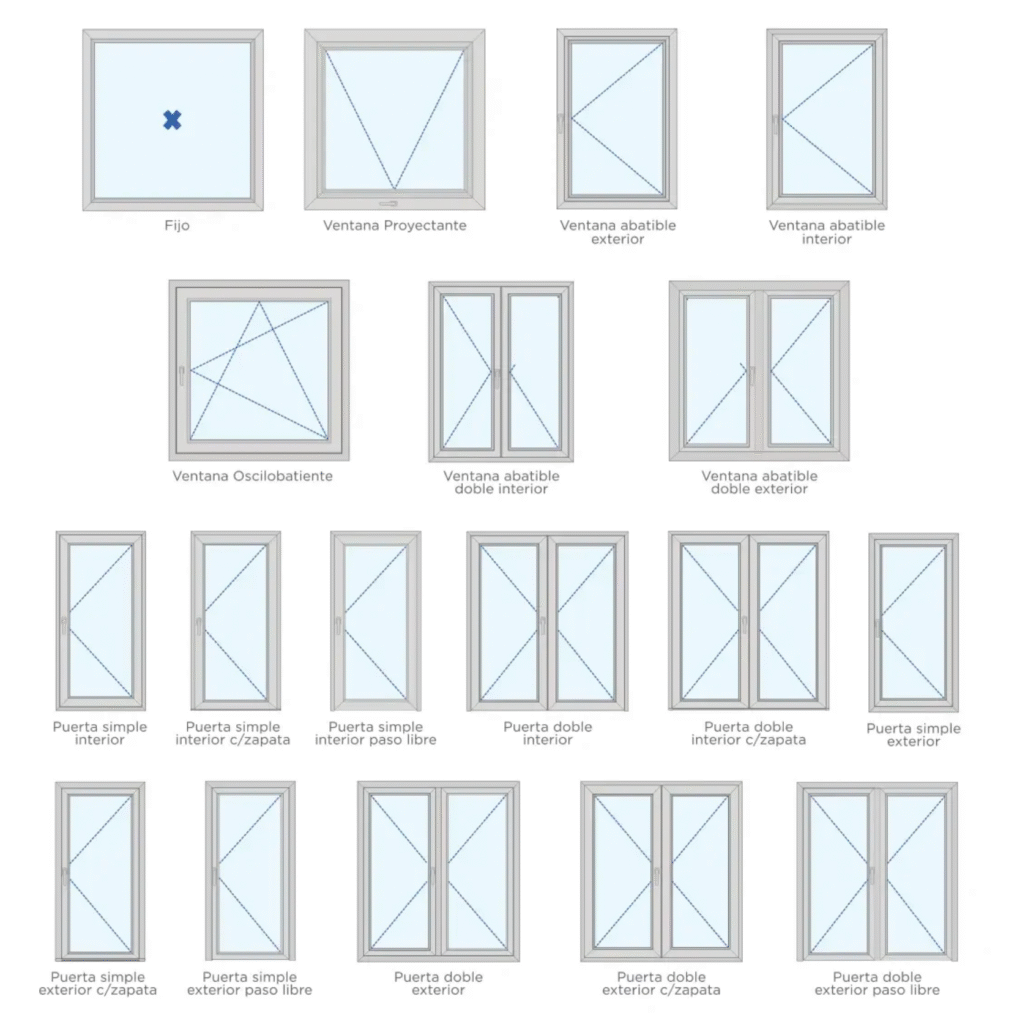 Fijo

Ventana Proyectante

Ventana abatible exterior

Ventana abatible interior

Ventana Oscilobatiente

Ventana abatible doble interior

Ventana abatible doble exterior

Puerta simple interior

Puerta simple interior c/zapata

Puerta simple interior paso libre

Puerta doble interior

Puerta doble interior c/zapata

Puerta simple exterior

Puerta simple exterior c/zapata

Puerta simple exterior paso libre

Puerta doble exterior

Puerta doble exterior c/zapata

Puerta doble exterior paso libre